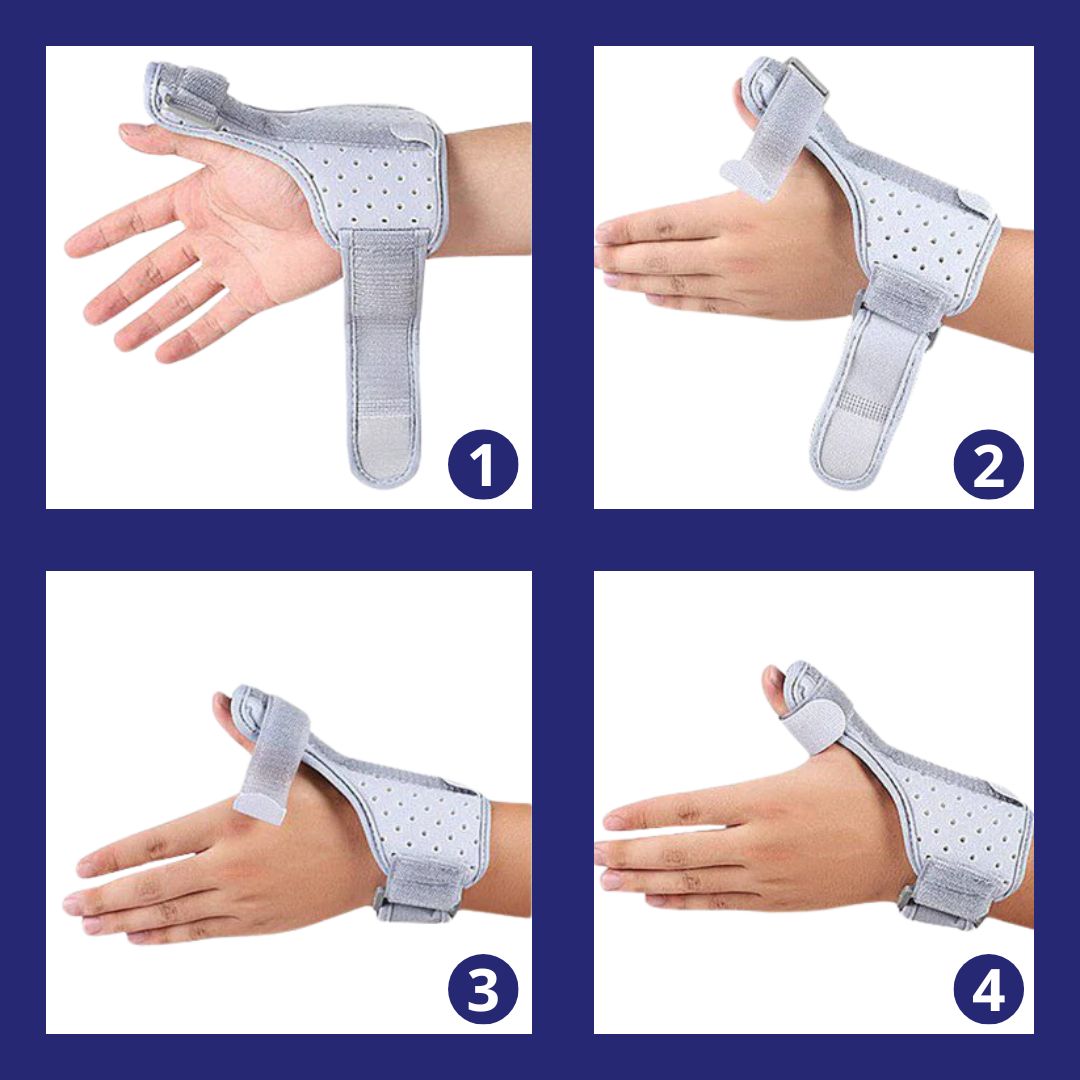 1

2

3

4