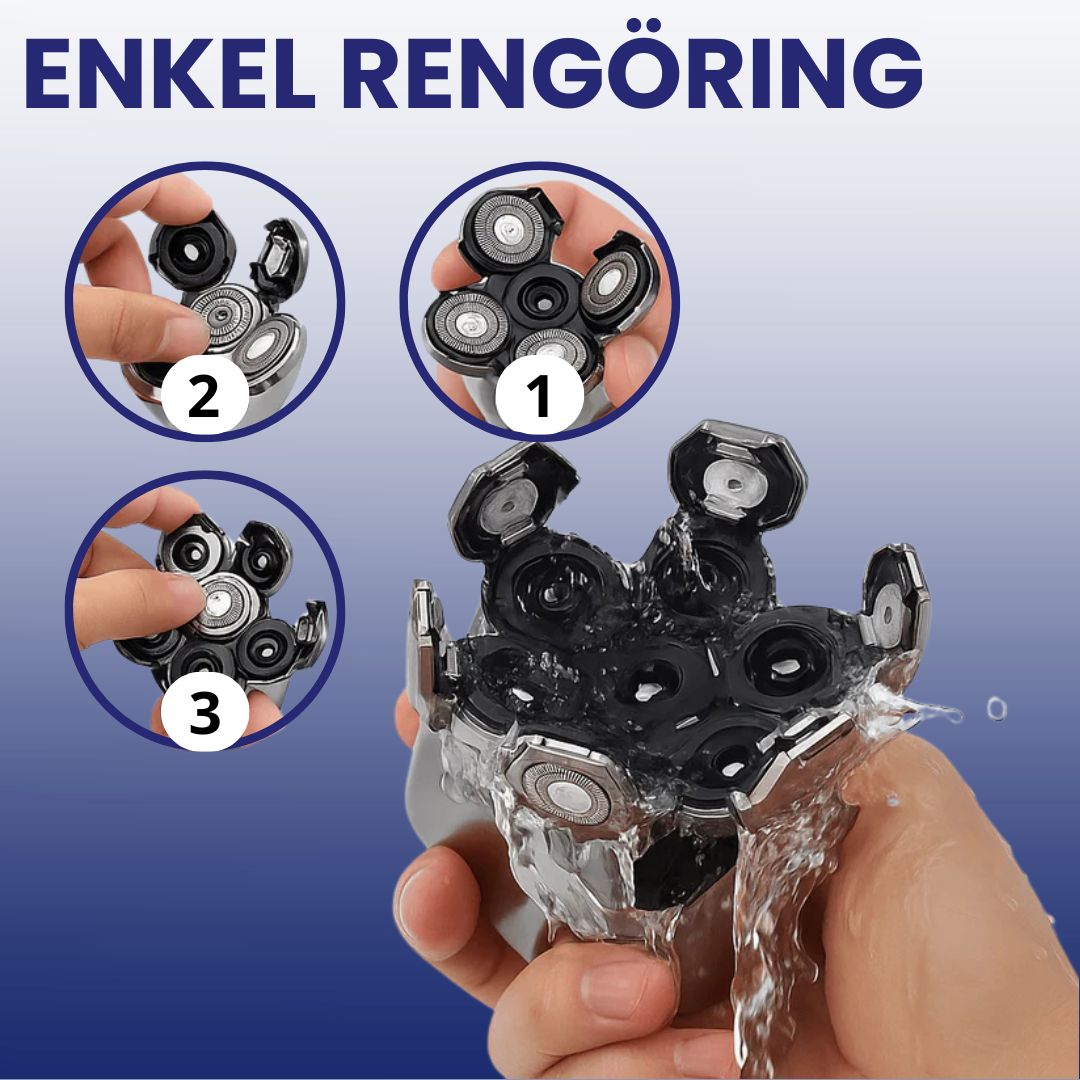 ENKEL RENGÖRING

2

1

3