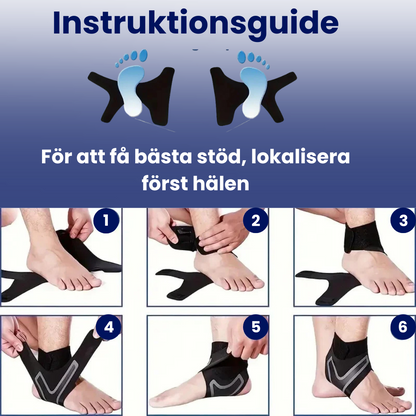 Instruktionsguide

För att få bästa stöd, lokalisera först hälen

1

2

3

4

5

6